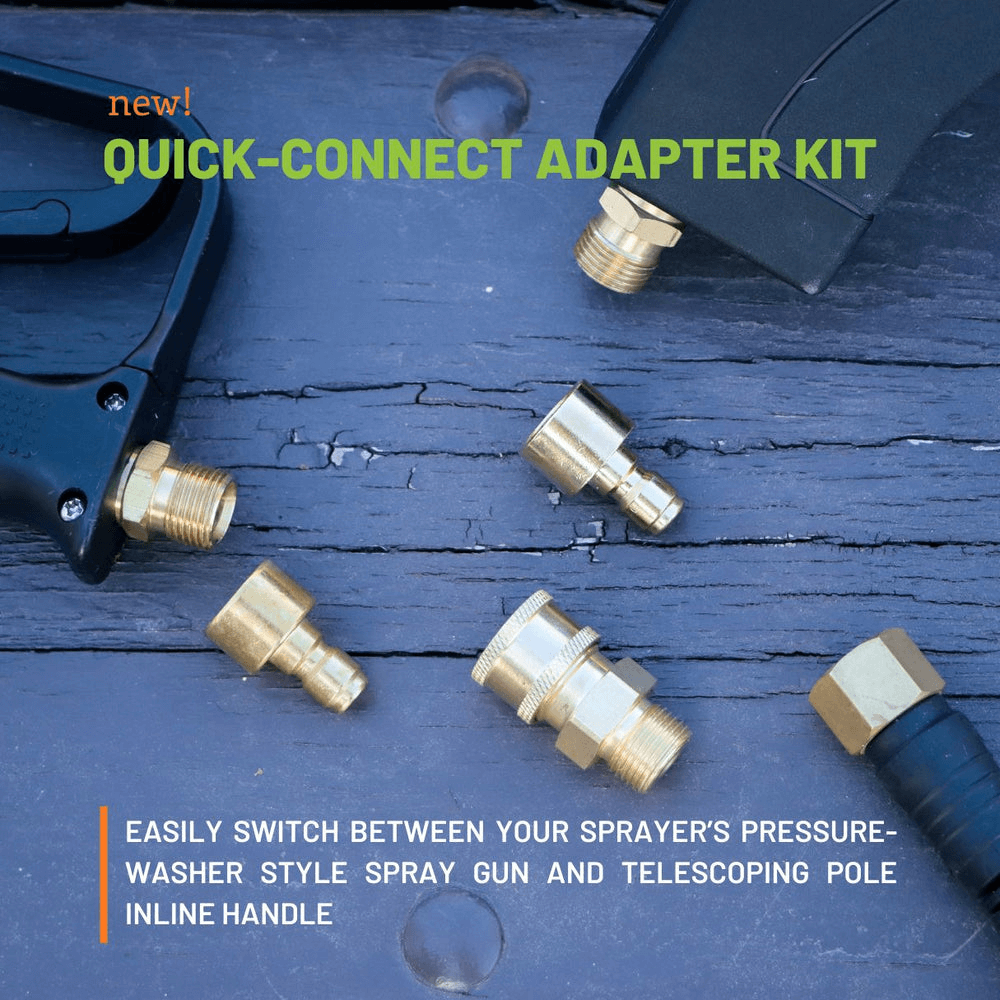 new!
QUICK-CONNECT ADAPTER KIT

EASILY SWITCH BETWEEN YOUR SPRAYER'S PRESSURE-WASHER STYLE SPRAY GUN AND TELESCOPING POLE INLINE HANDLE